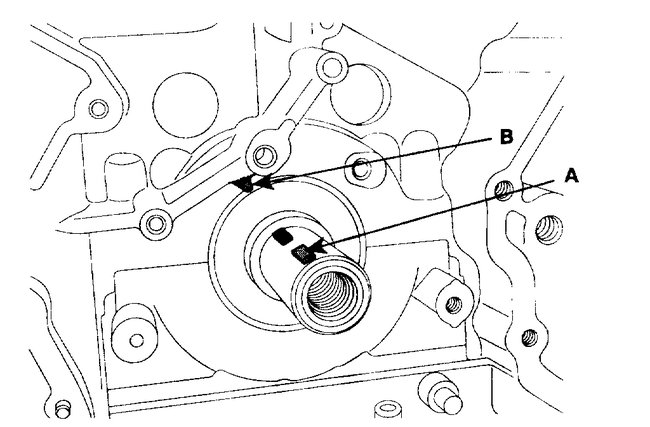 B
A