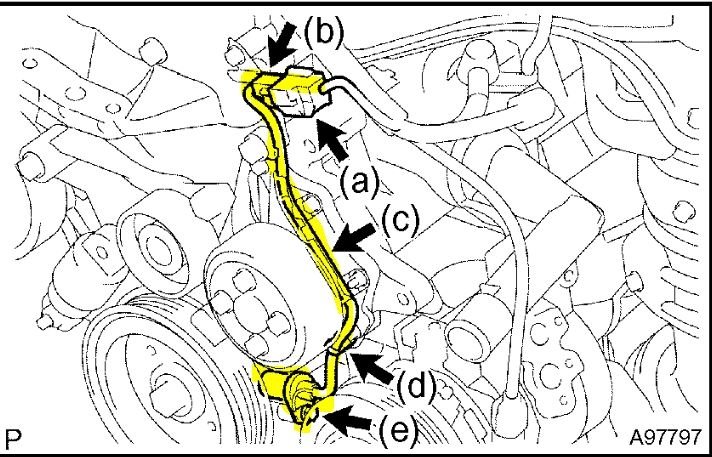 (b)
(a)
(c)
(d)
(e)
P
A97797