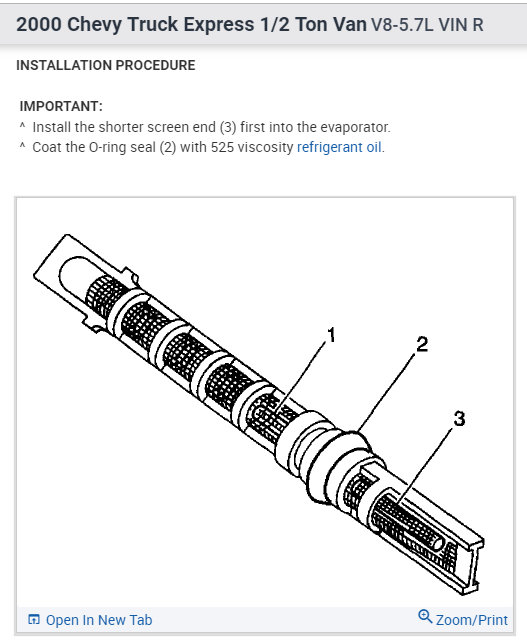 2000 Chevy Truck Express 1/2 Ton Van V8-5.7L VIN R

INSTALLATION PROCEDURE

IMPORTANT:
^ Install the shorter screen end (3) first into the evaporator.
^ Coat the O-ring seal (2) with 525 viscosity refrigerant oil.

1
2
3

Open In New Tab
Zoom/Print