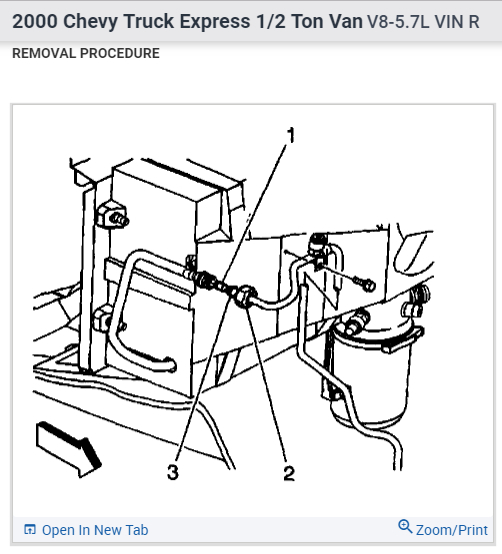 2000 Chevy Truck Express 1/2 Ton Van V8-5.7L VIN R

REMOVAL PROCEDURE

1

3

2

Open In New Tab

Zoom/Print