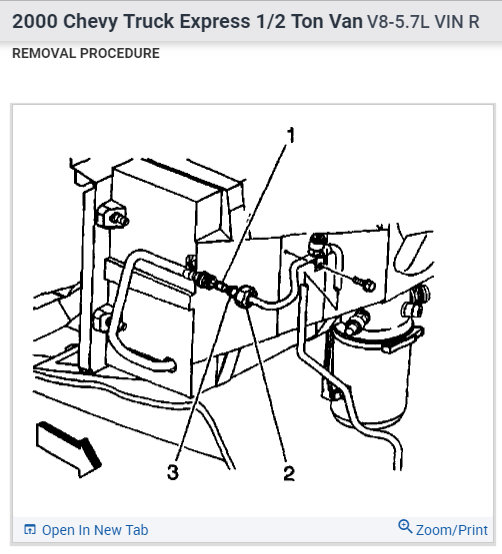 2000 Chevy Truck Express 1/2 Ton Van V8-5.7L VIN R

REMOVAL PROCEDURE

1

3

2

Open In New Tab

Zoom/Print