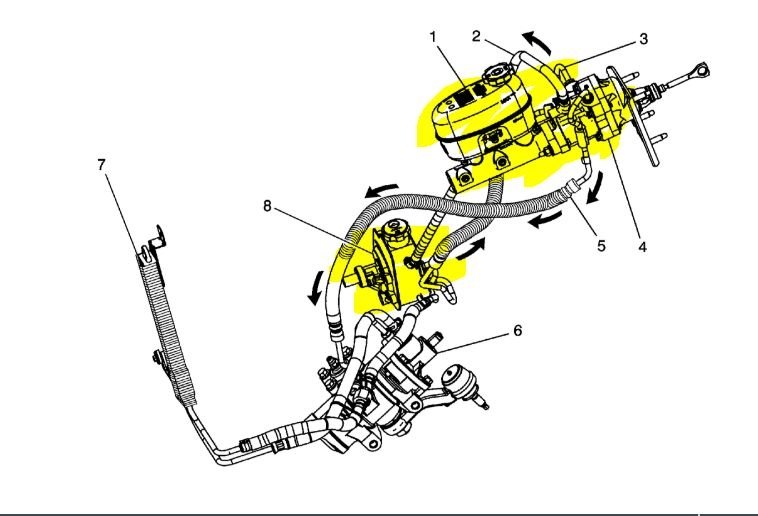 1
2
3
7
8
5
4
6