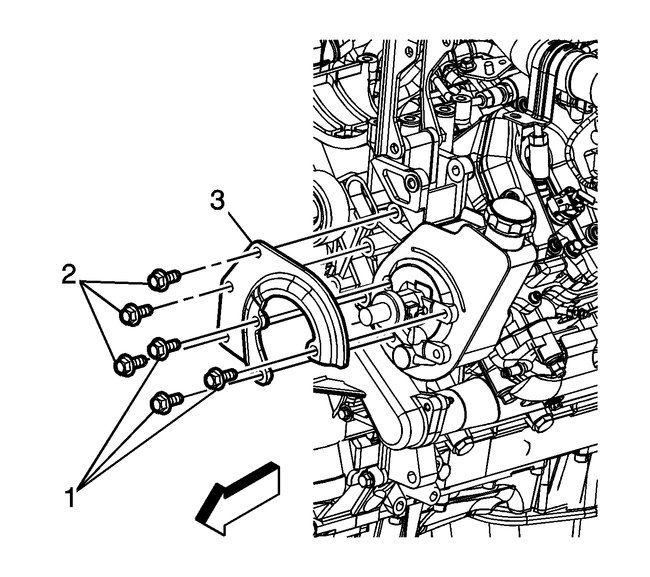 3
2
1