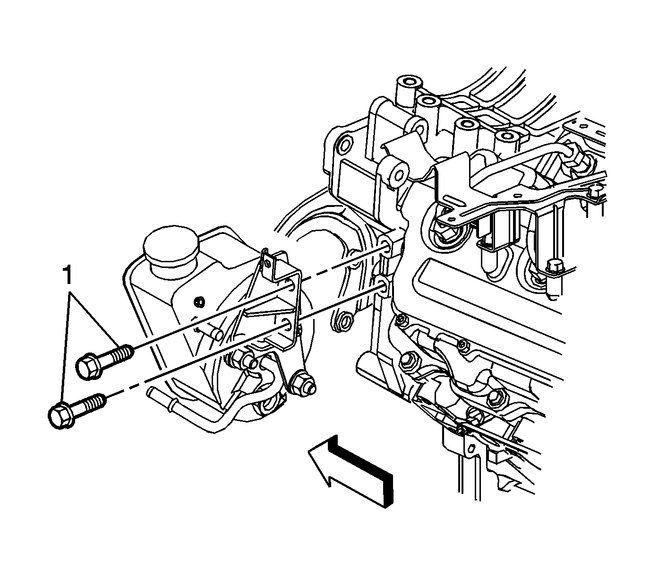 1