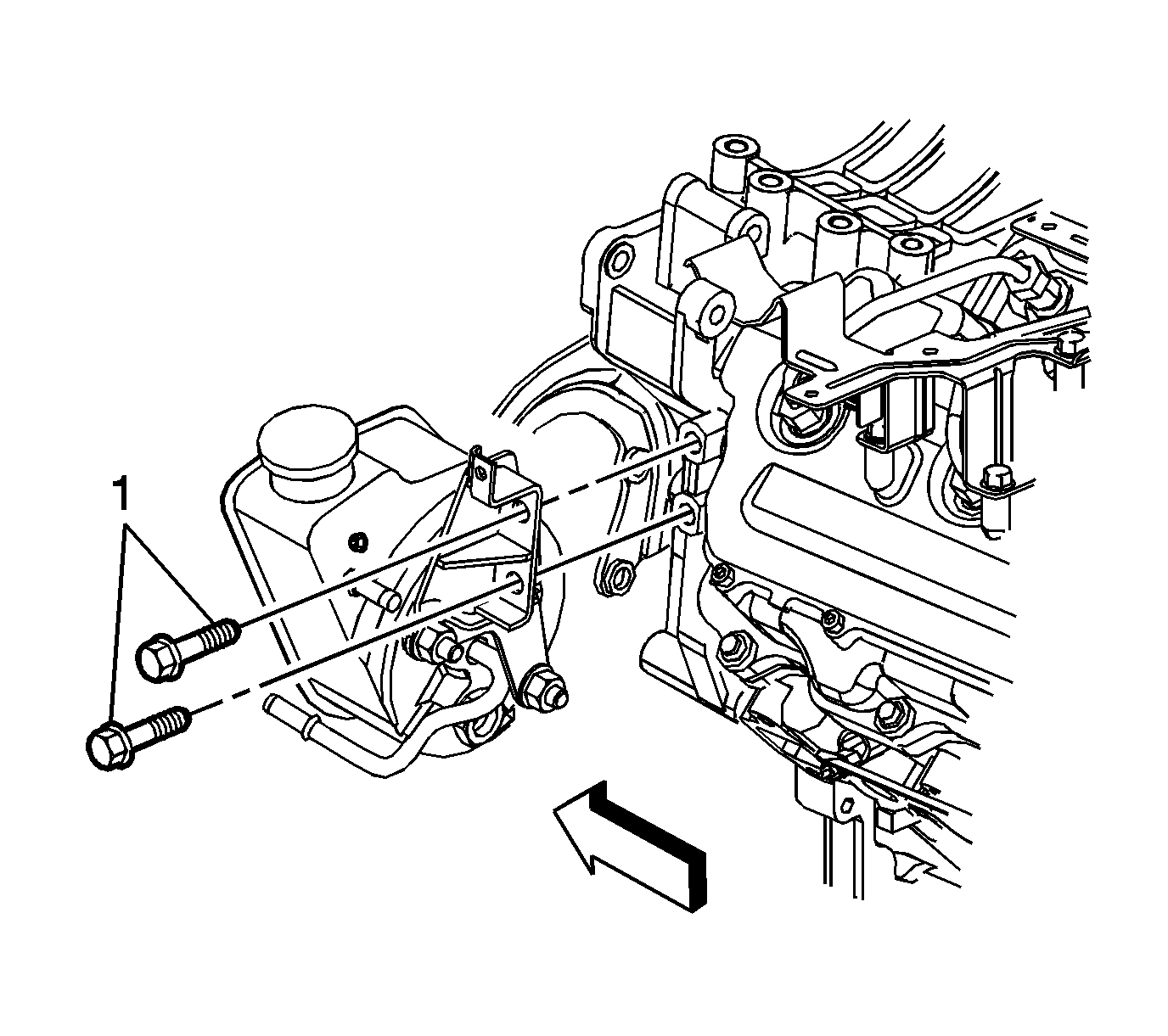 1