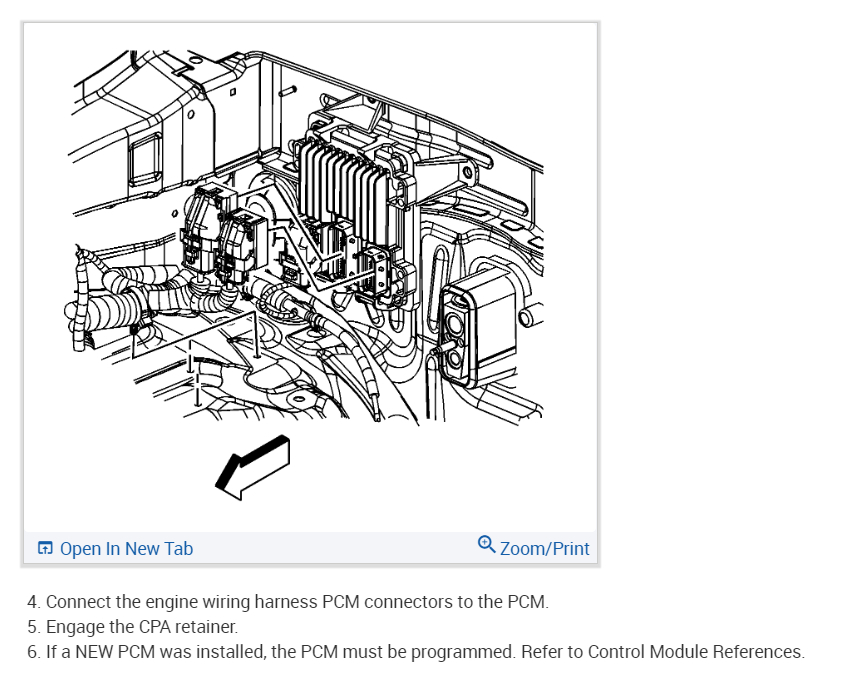 Open In New Tab
Zoom/Print

4. Connect the engine wiring harness PCM connectors to the PCM.
5. Engage the CPA retainer.
6. If a NEW PCM was installed, the PCM must be programmed. Refer to Control Module References.