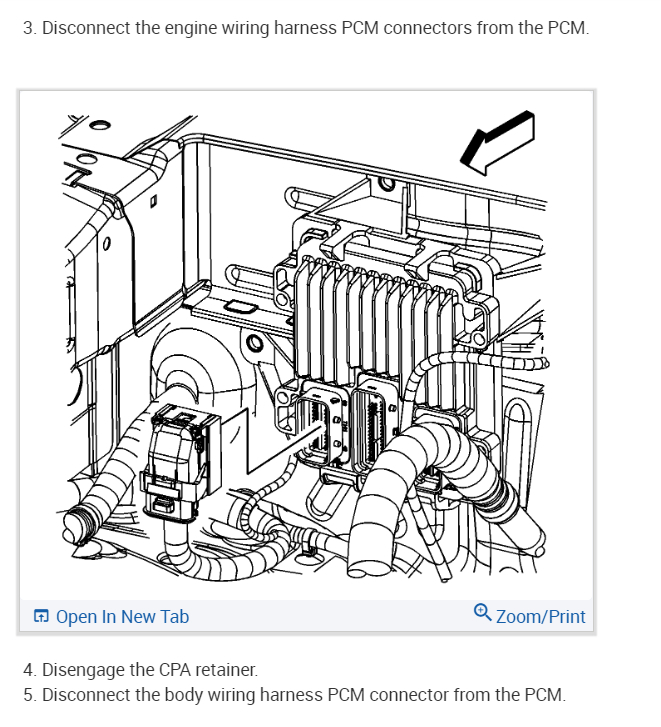 3. Disconnect the engine wiring harness PCM connectors from the PCM.

Open In New Tab

Zoom/Print

4. Disengage the CPA retainer.
5. Disconnect the body wiring harness PCM connector from the PCM.