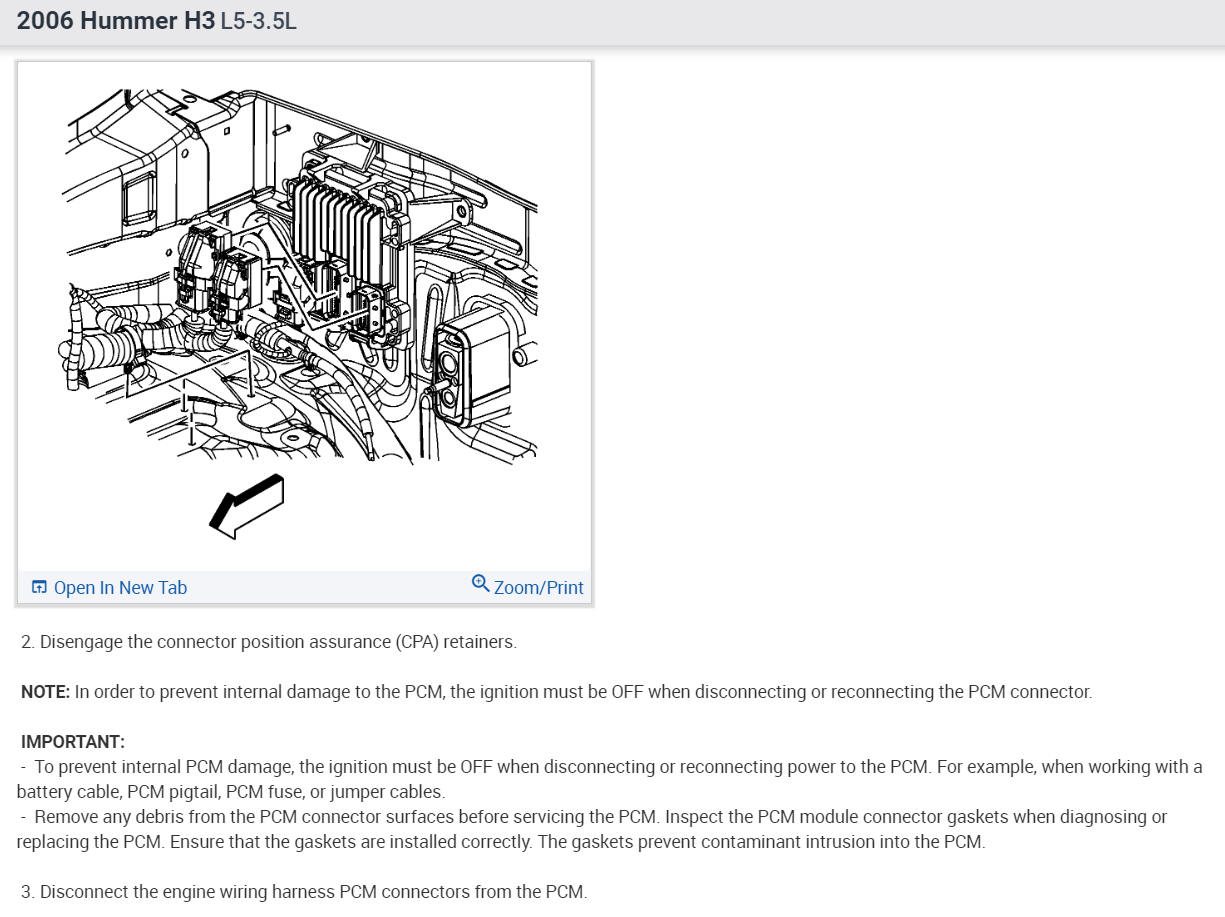 2006 Hummer H3 L5-3.5L

Open In New Tab

Zoom/Print

2. Disengage the connector position assurance (CPA) retainers.

NOTE: In order to prevent internal damage to the PCM, the ignition must be OFF when disconnecting or reconnecting the PCM connector.

IMPORTANT:
- To prevent internal PCM damage, the ignition must be OFF when disconnecting or reconnecting power to the PCM. For example, when working with a battery cable, PCM pigtail, PCM fuse, or jumper cables.
- Remove any debris from the PCM connector surfaces before servicing the PCM. Inspect the PCM module connector gaskets when diagnosing or replacing the PCM. Ensure that the gaskets are installed correctly. The gaskets prevent contaminant intrusion into the PCM.

3. Disconnect the engine wiring harness PCM connectors from the PCM.