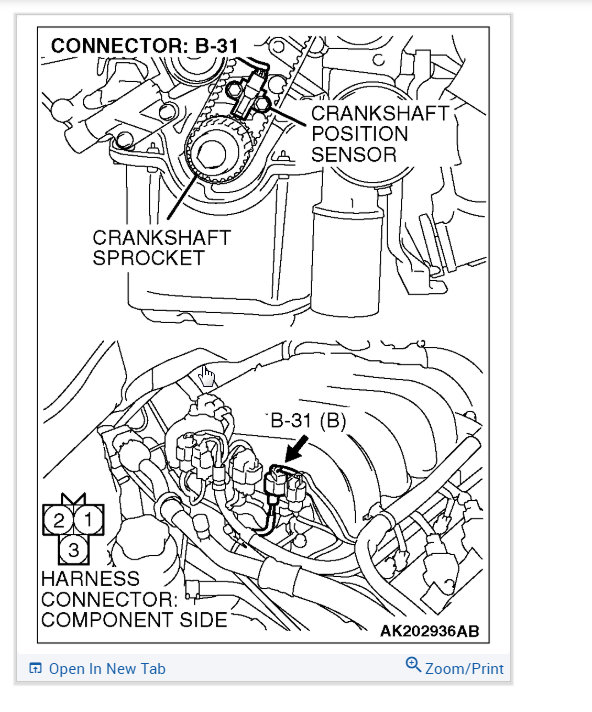 CONNECTOR: B-31

CRANKSHAFT POSITION SENSOR

CRANKSHAFT SPROCKET

B-31 (B)

2 1
3

HARNESS CONNECTOR: COMPONENT SIDE

AK202936AB

Open In New Tab

Zoom/Print