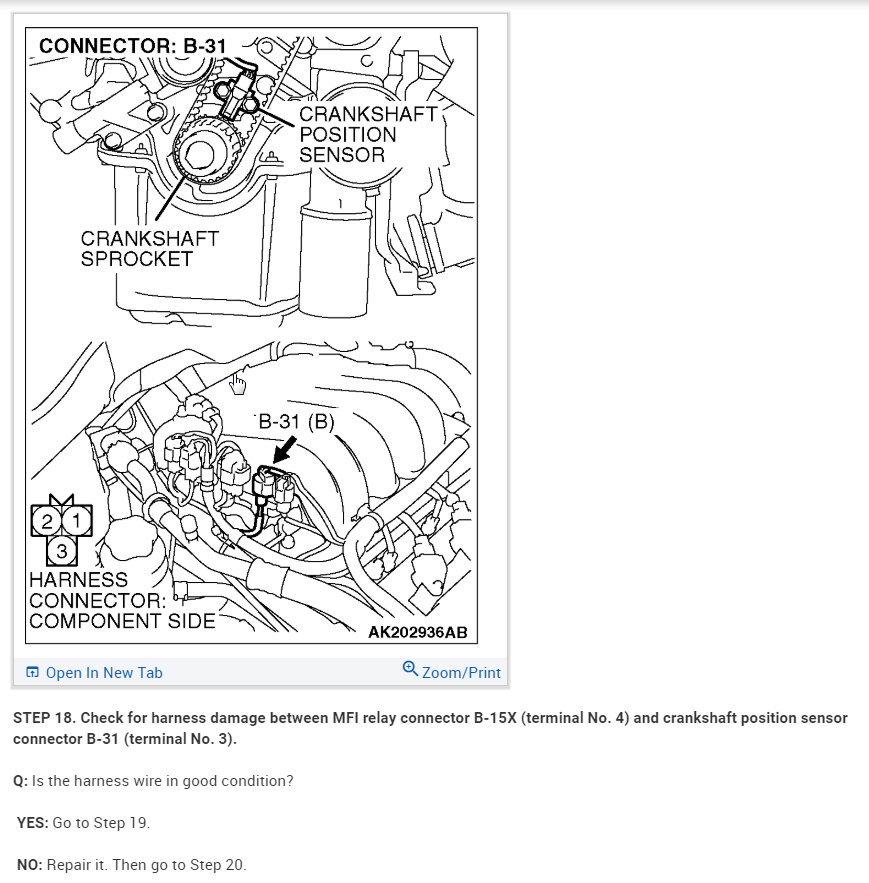 CONNECTOR: B-31

CRANKSHAFT POSITION SENSOR

CRANKSHAFT SPROCKET

B-31 (B)

2 1
3

HARNESS CONNECTOR: COMPONENT SIDE

AK202936AB

Open In New Tab

Zoom/Print

STEP 18. Check for harness damage between MFI relay connector B-15X (terminal No. 4) and crankshaft position sensor connector B-31 (terminal No. 3).

Q: Is the harness wire in good condition?

YES: Go to Step 19.

NO: Repair it. Then go to Step 20.