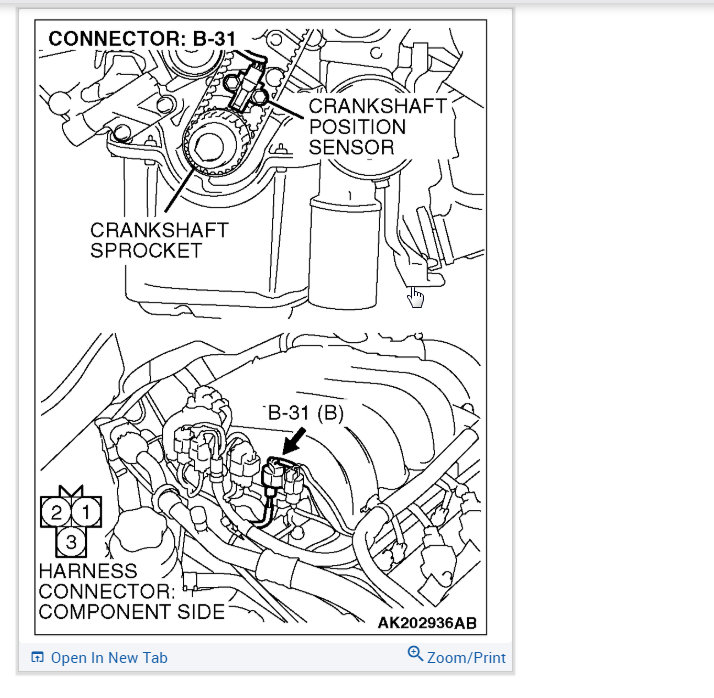 CONNECTOR: B-31

CRANKSHAFT POSITION SENSOR

CRANKSHAFT SPROCKET

B-31 (B)

2 1
3

HARNESS CONNECTOR: COMPONENT SIDE

AK202936AB

Open In New Tab

Zoom/Print