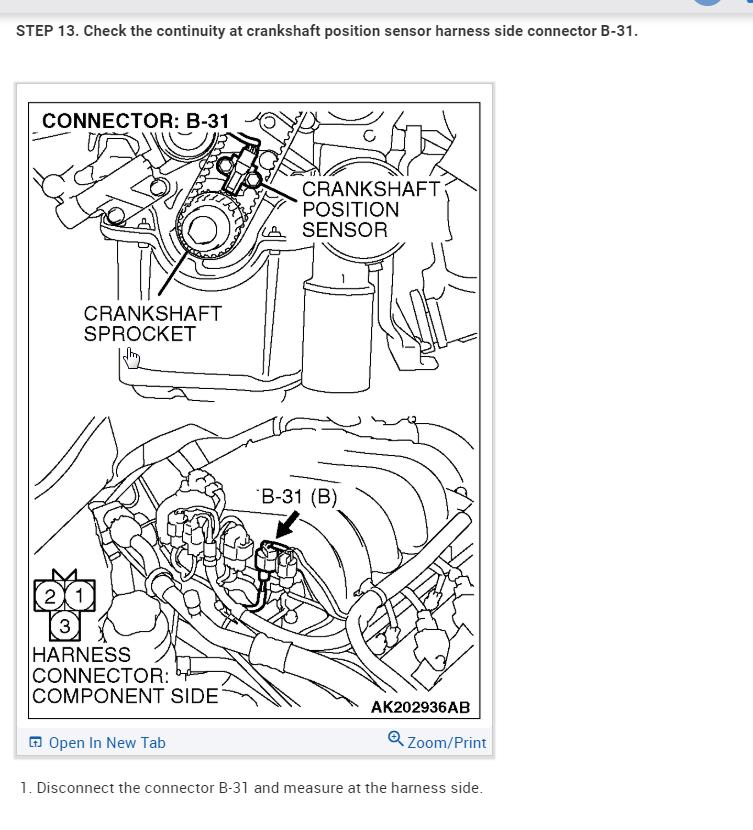 STEP 13. Check the continuity at crankshaft position sensor harness side connector B-31.

CONNECTOR: B-31

CRANKSHAFT POSITION SENSOR

CRANKSHAFT SPROCKET

B-31 (B)

2 1
3

HARNESS CONNECTOR: COMPONENT SIDE

AK202936AB

Open In New Tab

Zoom/Print

1. Disconnect the connector B-31 and measure at the harness side.