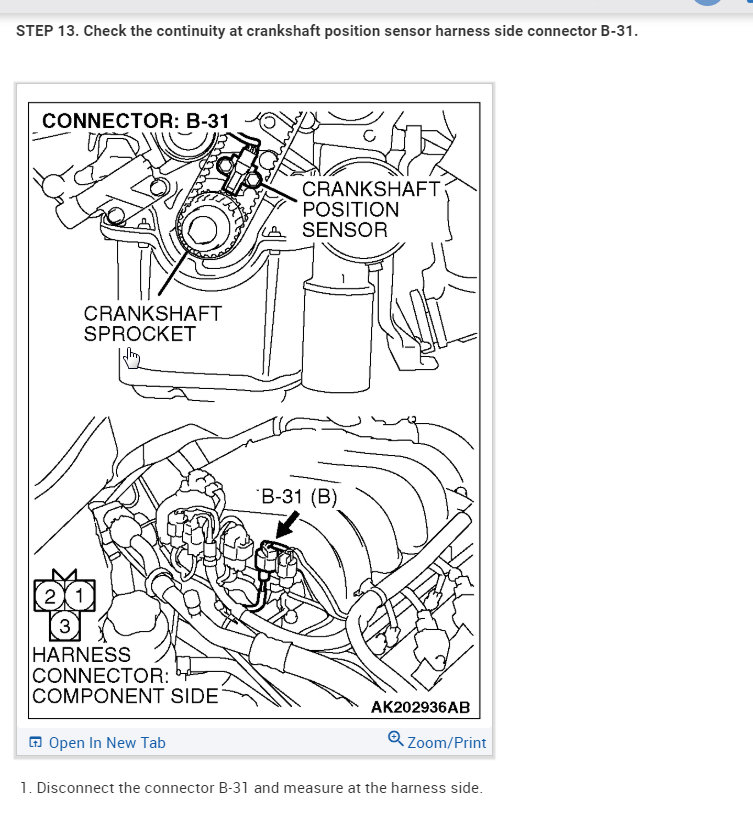 STEP 13. Check the continuity at crankshaft position sensor harness side connector B-31.

CONNECTOR: B-31

CRANKSHAFT POSITION SENSOR

CRANKSHAFT SPROCKET

B-31 (B)

2 1
3

HARNESS CONNECTOR: COMPONENT SIDE

AK202936AB

Open In New Tab

Zoom/Print

1. Disconnect the connector B-31 and measure at the harness side.