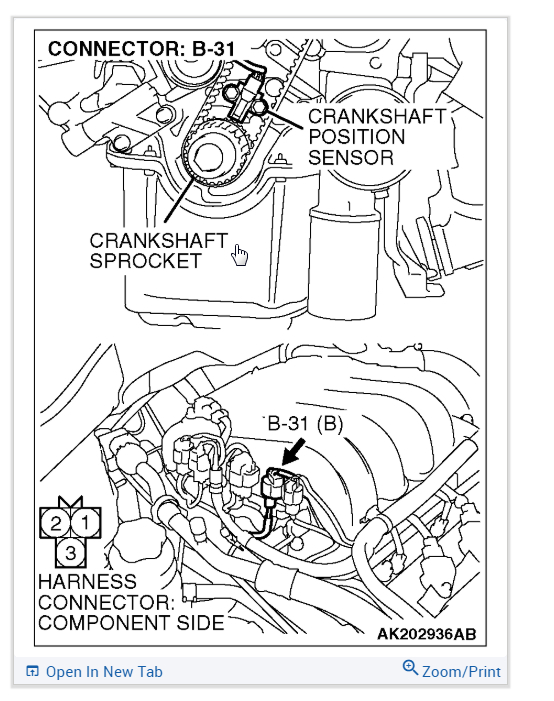 CONNECTOR: B-31

CRANKSHAFT POSITION SENSOR

CRANKSHAFT SPROCKET

B-31 (B)

2 1
3

HARNESS CONNECTOR: COMPONENT SIDE

AK202936AB

Open In New Tab

Zoom/Print