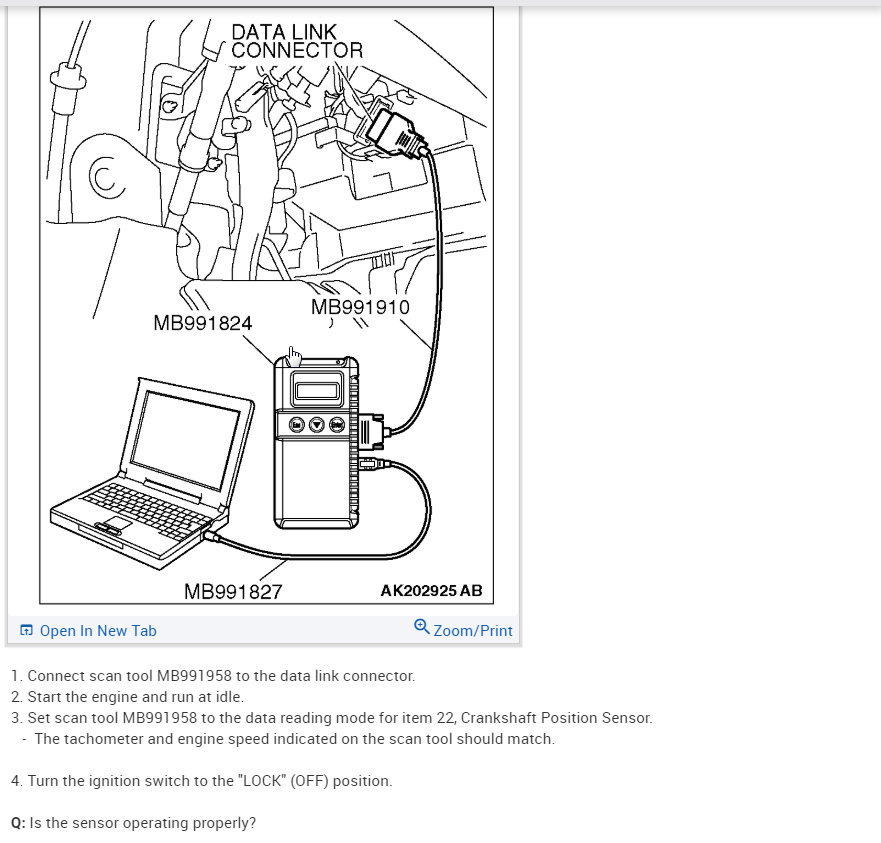 DATA LINK CONNECTOR

MB991910

MB991824

MB991827

AK202925 AB

Open In New Tab

Zoom/Print

1. Connect scan tool MB991958 to the data link connector.
2. Start the engine and run at idle.
3. Set scan tool MB991958 to the data reading mode for item 22, Crankshaft Position Sensor.
- The tachometer and engine speed indicated on the scan tool should match.

4. Turn the ignition switch to the "LOCK" (OFF) position.

Q: Is the sensor operating properly?