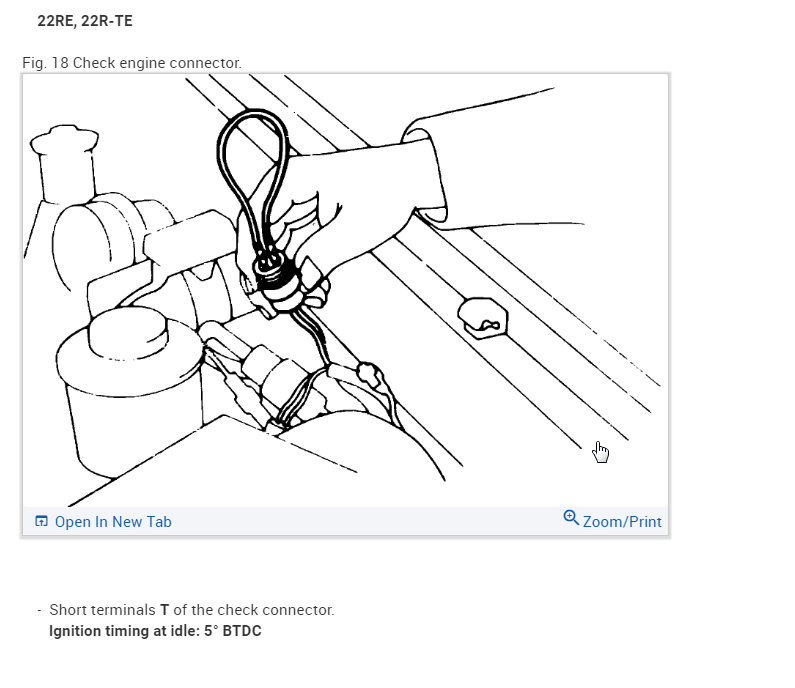 22RE, 22R-TE

Fig. 18 Check engine connector.

Open In New Tab

Zoom/Print

- Short terminals T of the check connector.
Ignition timing at idle: 5° BTDC