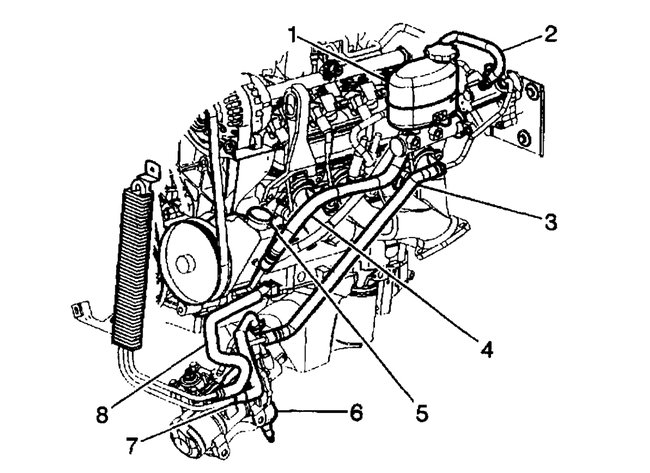 1
2
3
4
5
6
7
8