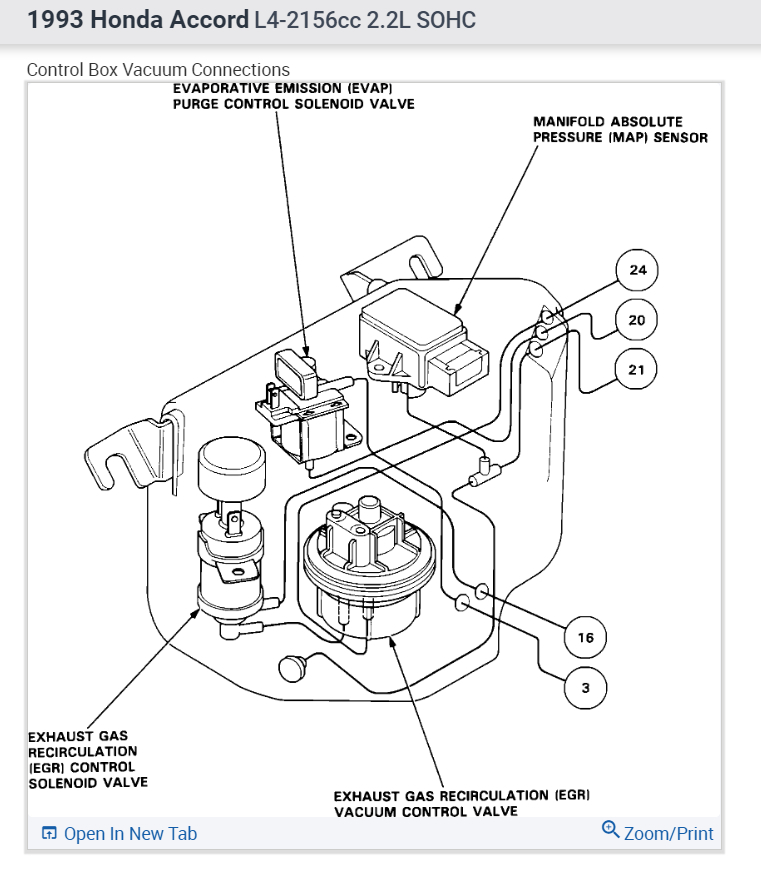 1993 Honda Accord L4-2156cc 2.2L SOHC

Control Box Vacuum Connections

EVAPORATIVE EMISSION (EVAP) PURGE CONTROL SOLENOID VALVE

MANIFOLD ABSOLUTE PRESSURE (MAP) SENSOR

24

20

21

16

3

EXHAUST GAS RECIRCULATION (EGR) CONTROL SOLENOID VALVE

EXHAUST GAS RECIRCULATION (EGR) VACUUM CONTROL VALVE

Open In New Tab

Zoom/Print