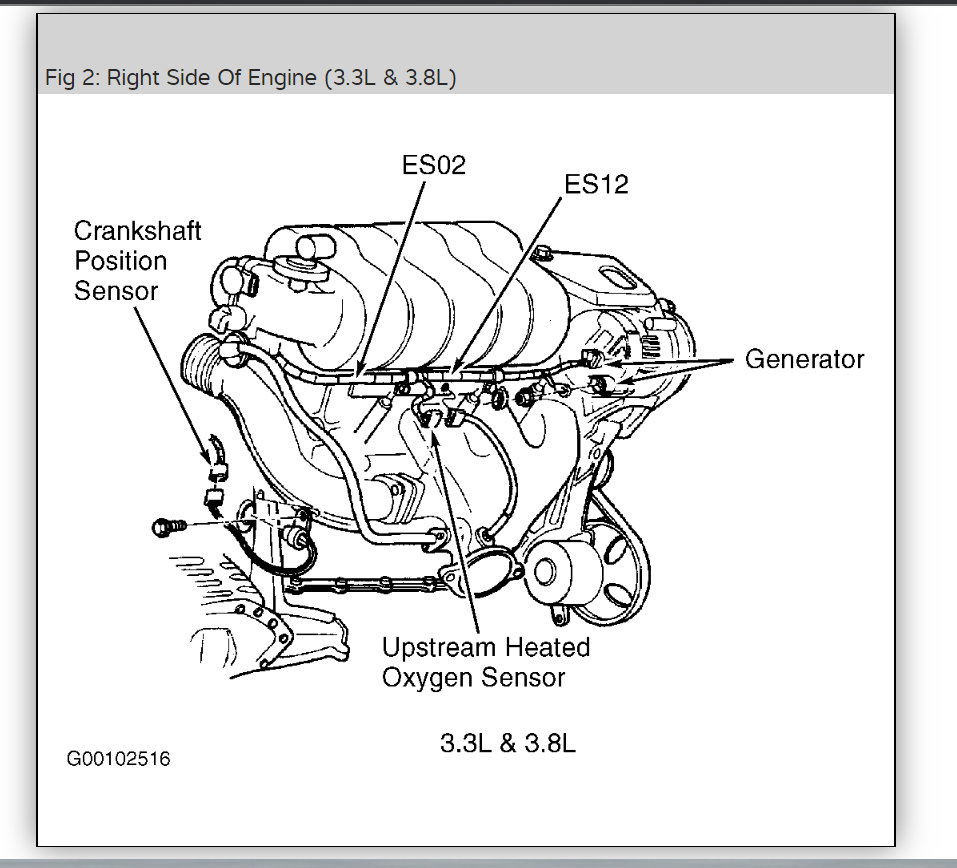 Fig 2: Right Side Of Engine (3.3L & 3.8L)

ES02

ES12

Crankshaft Position Sensor

Generator

Upstream Heated Oxygen Sensor

3.3L & 3.8L

G00102516