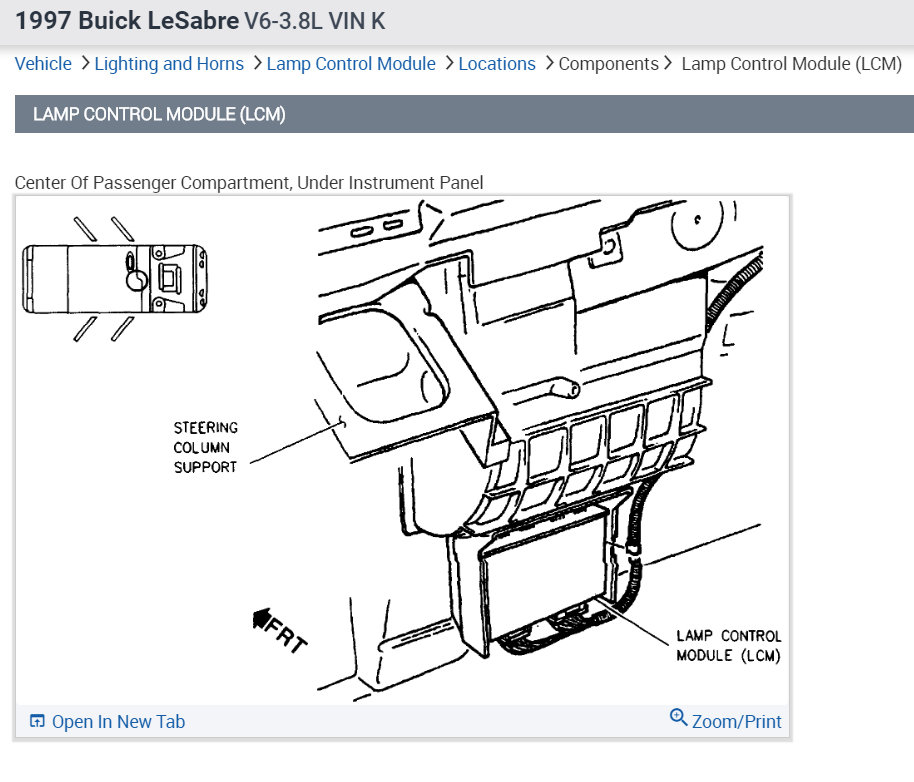 1997 Buick LeSabre V6-3.8L VIN K

Vehicle > Lighting and Horns > Lamp Control Module > Locations > Components > Lamp Control Module (LCM)

LAMP CONTROL MODULE (LCM)

Center Of Passenger Compartment, Under Instrument Panel

STEERING COLUMN SUPPORT

FRT

LAMP CONTROL MODULE (LCM)

Open In New Tab

Zoom/Print