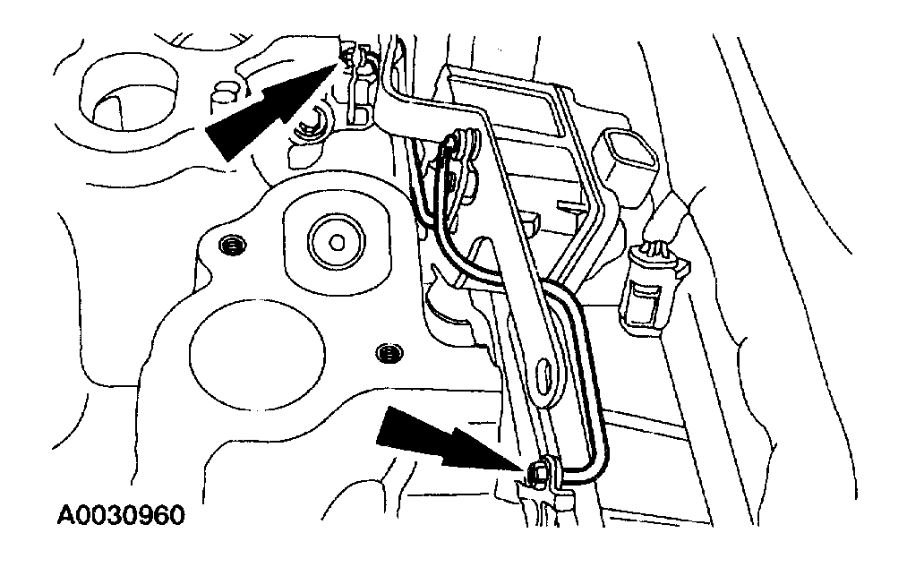 A0030960