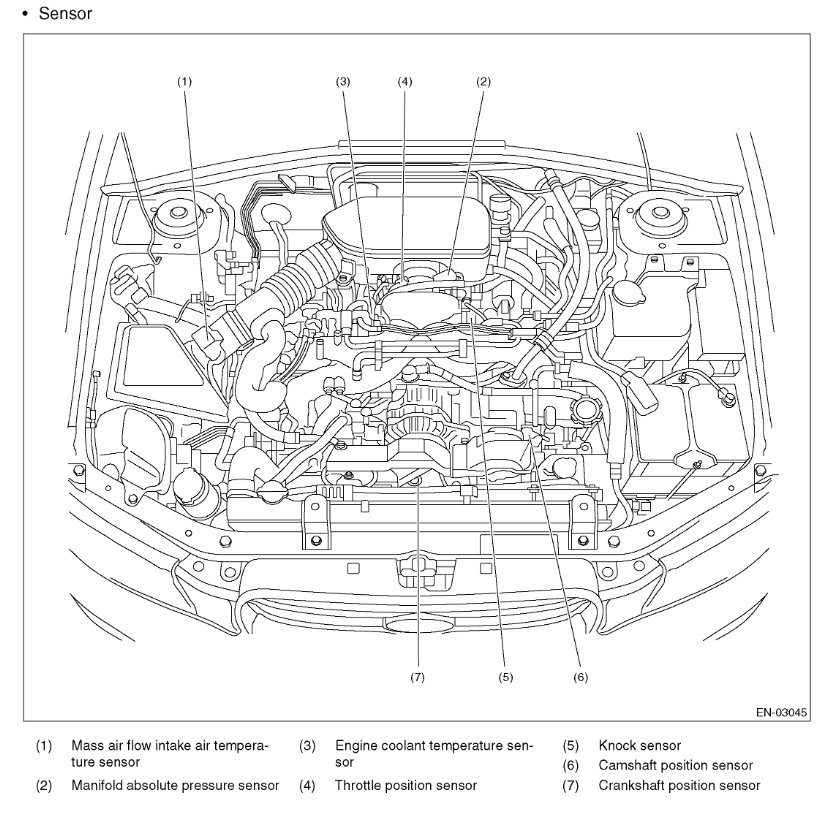 • Sensor

(1) (3) (4) (2)

(7) (5) (6)

EN-03045

(1) Mass air flow intake air temperature sensor
(2) Manifold absolute pressure sensor
(3) Engine coolant temperature sensor
(4) Throttle position sensor
(5) Knock sensor
(6) Camshaft position sensor
(7) Crankshaft position sensor