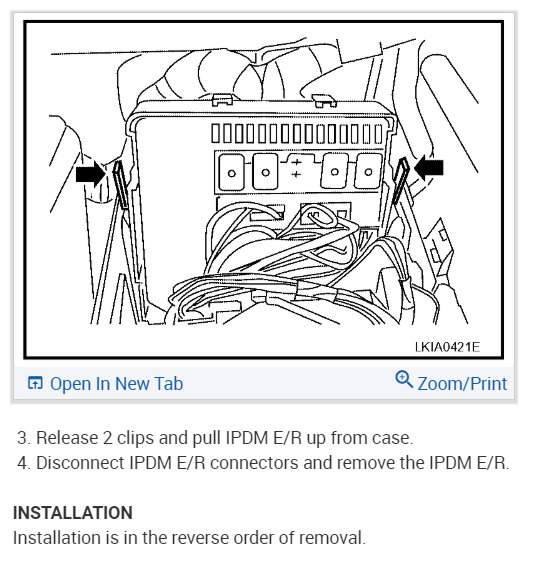 LKIA0421E

Open In New Tab

Zoom/Print

3. Release 2 clips and pull IPDM E/R up from case.

4. Disconnect IPDM E/R connectors and remove the IPDM E/R.

INSTALLATION

Installation is in the reverse order of removal.