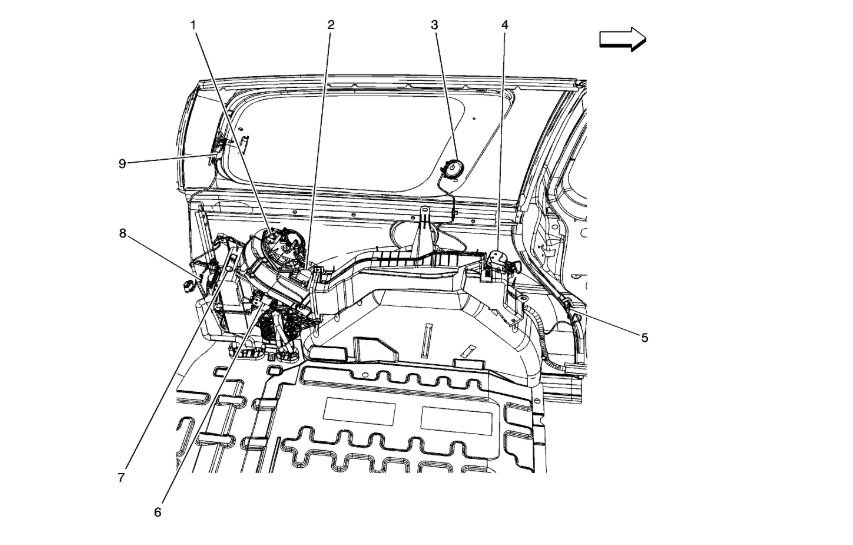 1
2
3
4
9
8
5
7
6