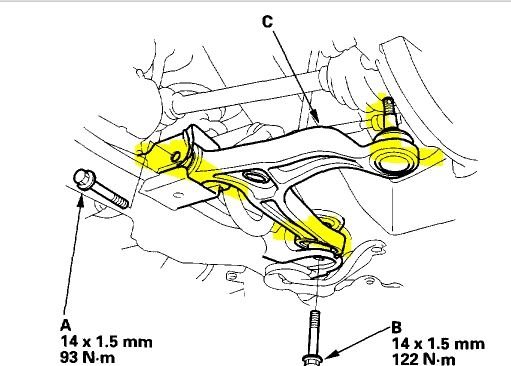 C

A
14 x 1.5 mm
93 N·m

B
14 x 1.5 mm
122 N·m