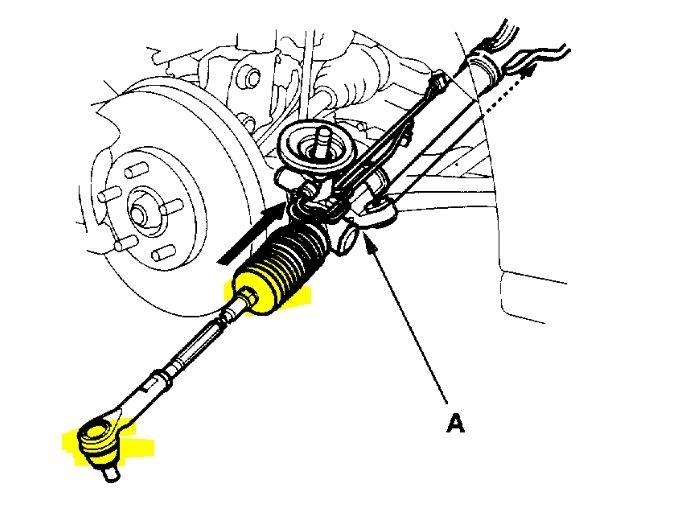 A