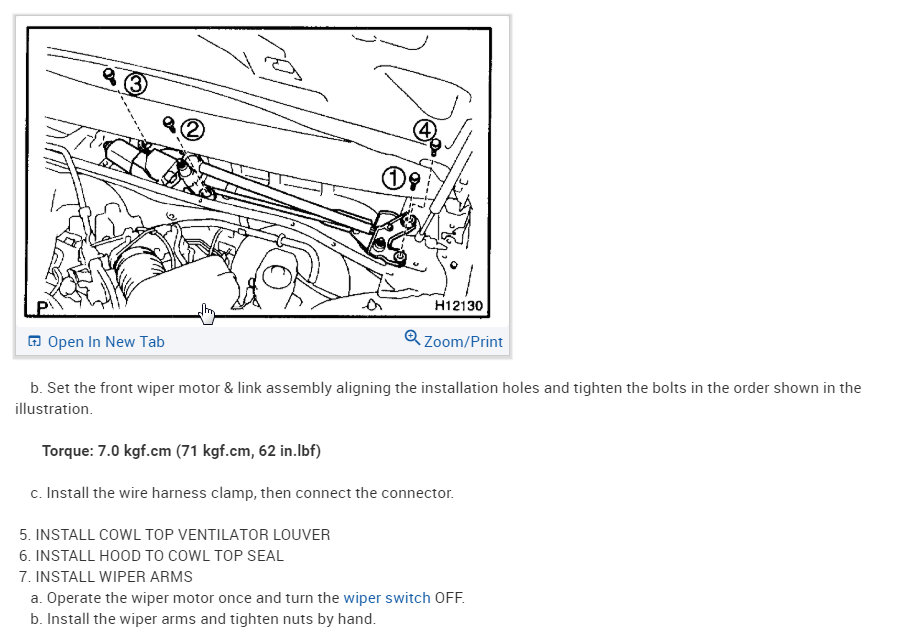 ③
②
④
①
P
H12130

Open In New Tab
Zoom/Print

b. Set the front wiper motor & link assembly aligning the installation holes and tighten the bolts in the order shown in the illustration.

Torque: 7.0 kgf.cm (71 kgf.cm, 62 in.lbf)

c. Install the wire harness clamp, then connect the connector.

5. INSTALL COWL TOP VENTILATOR LOUVER
6. INSTALL HOOD TO COWL TOP SEAL
7. INSTALL WIPER ARMS
a. Operate the wiper motor once and turn the wiper switch OFF.
b. Install the wiper arms and tighten nuts by hand.