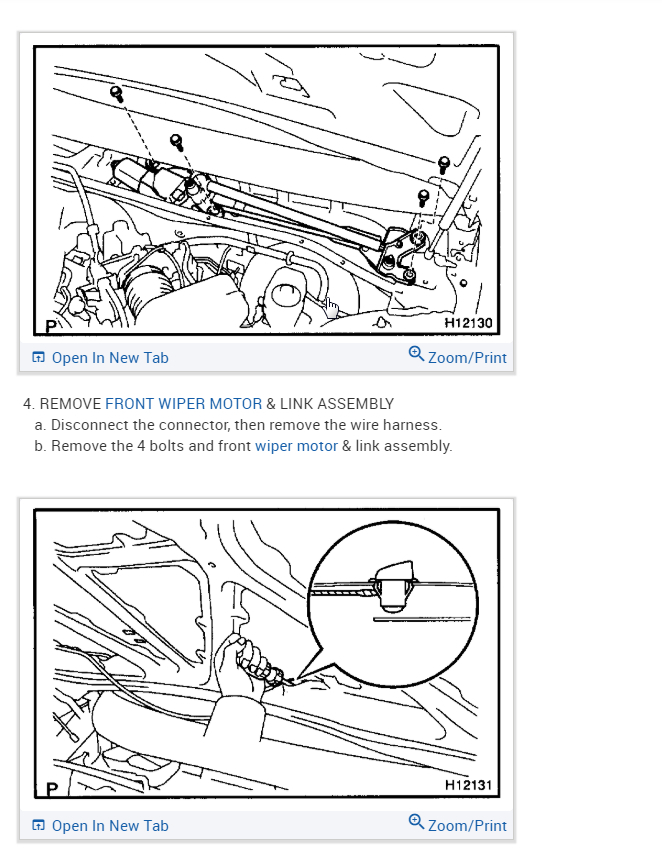 P

H12130

Open In New Tab

Zoom/Print

4. REMOVE FRONT WIPER MOTOR & LINK ASSEMBLY

a. Disconnect the connector, then remove the wire harness.

b. Remove the 4 bolts and front wiper motor & link assembly.

P

H12131

Open In New Tab

Zoom/Print