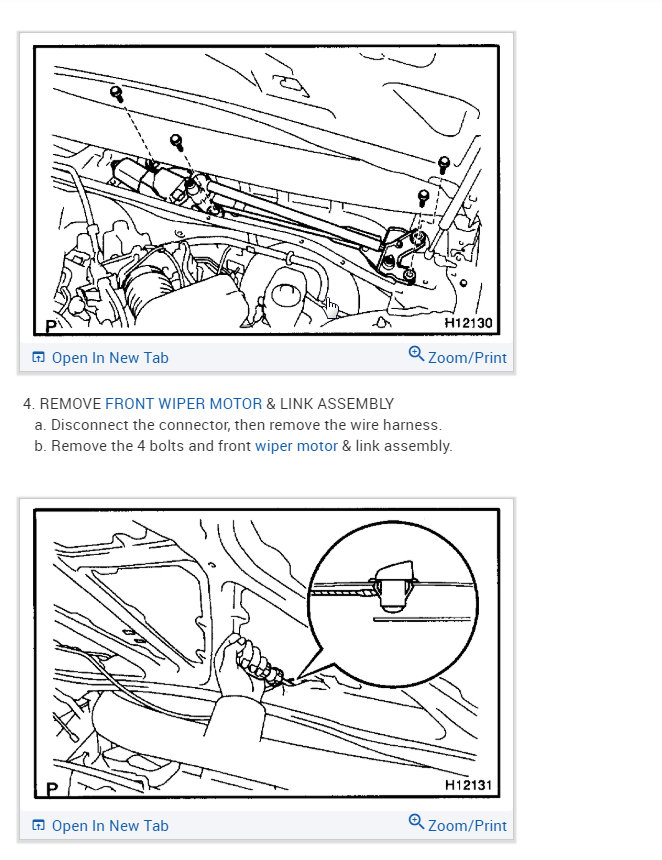 P

H12130

Open In New Tab

Zoom/Print

4. REMOVE FRONT WIPER MOTOR & LINK ASSEMBLY
a. Disconnect the connector, then remove the wire harness.
b. Remove the 4 bolts and front wiper motor & link assembly.

P

H12131

Open In New Tab

Zoom/Print