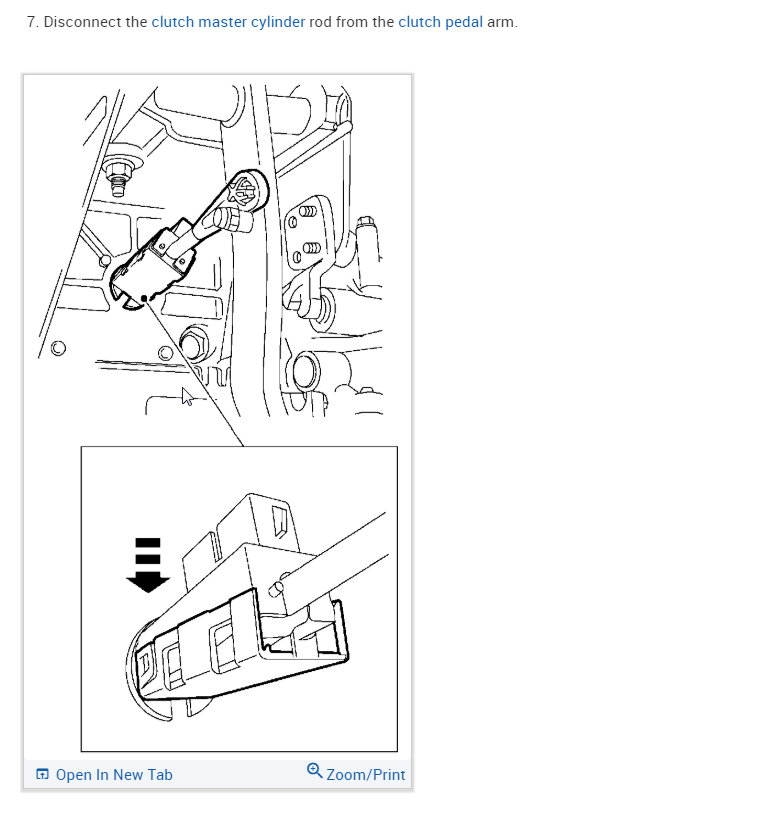 7. Disconnect the clutch master cylinder rod from the clutch pedal arm.

Open In New Tab

Zoom/Print