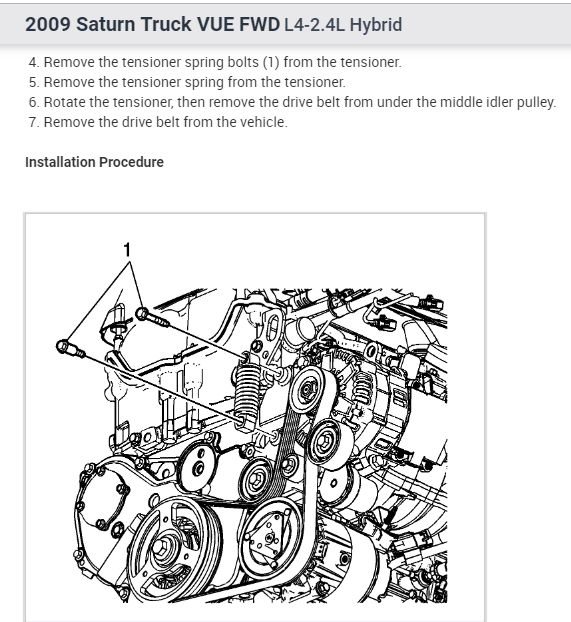 2009 Saturn Truck VUE FWD L4-2.4L Hybrid

4. Remove the tensioner spring bolts (1) from the tensioner.
5. Remove the tensioner spring from the tensioner.
6. Rotate the tensioner, then remove the drive belt from under the middle idler pulley.
7. Remove the drive belt from the vehicle.

Installation Procedure

1