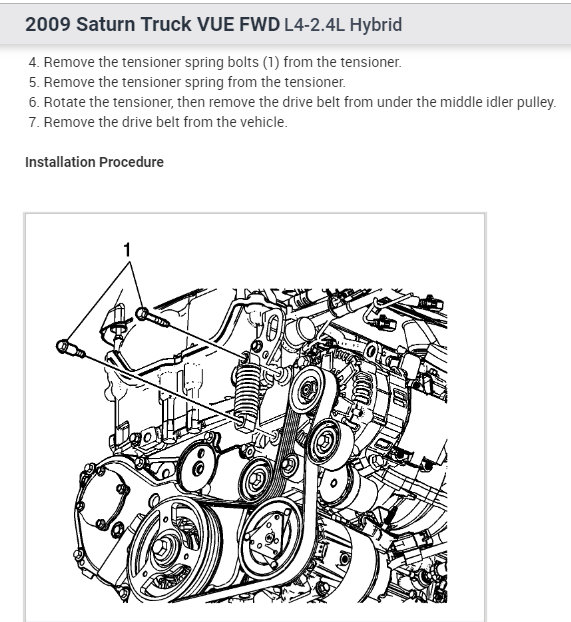 2009 Saturn Truck VUE FWD L4-2.4L Hybrid

4. Remove the tensioner spring bolts (1) from the tensioner.
5. Remove the tensioner spring from the tensioner.
6. Rotate the tensioner, then remove the drive belt from under the middle idler pulley.
7. Remove the drive belt from the vehicle.

Installation Procedure

1