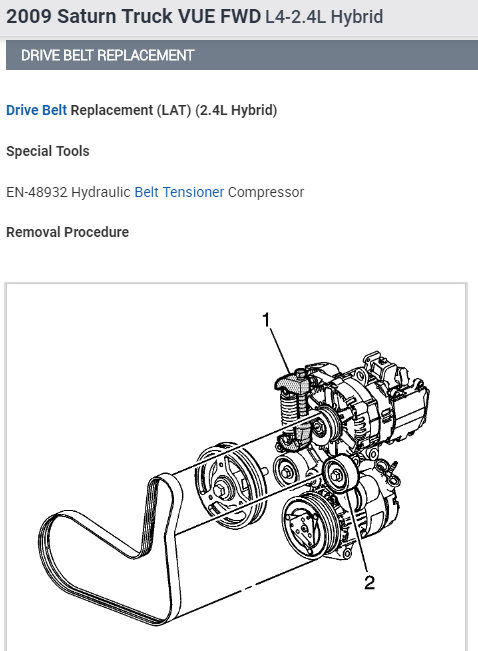 2009 Saturn Truck VUE FWD L4-2.4L Hybrid

DRIVE BELT REPLACEMENT

Drive Belt Replacement (LAT) (2.4L Hybrid)

Special Tools

EN-48932 Hydraulic Belt Tensioner Compressor

Removal Procedure

1

2