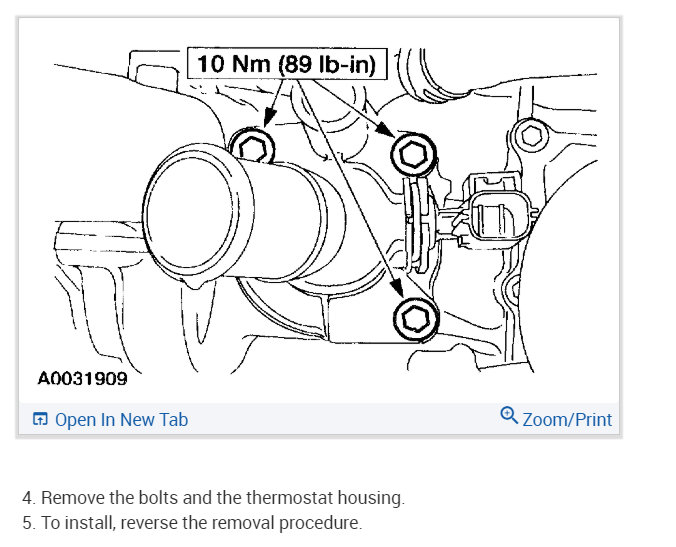 10 Nm (89 lb-in)

A0031909

Open In New Tab

Zoom/Print

4. Remove the bolts and the thermostat housing.
5. To install, reverse the removal procedure.