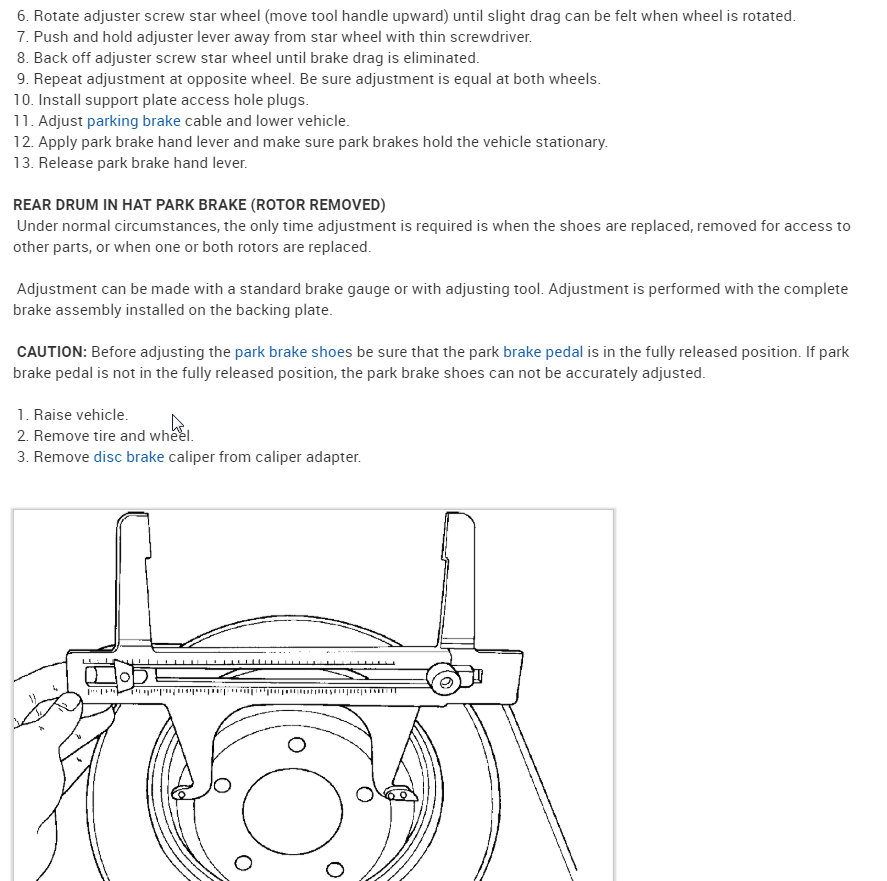 6. Rotate adjuster screw star wheel (move tool handle upward) until slight drag can be felt when wheel is rotated.
7. Push and hold adjuster lever away from star wheel with thin screwdriver.
8. Back off adjuster screw star wheel until brake drag is eliminated.
9. Repeat adjustment at opposite wheel. Be sure adjustment is equal at both wheels.
10. Install support plate access hole plugs.
11. Adjust parking brake cable and lower vehicle.
12. Apply park brake hand lever and make sure park brakes hold the vehicle stationary.
13. Release park brake hand lever.

REAR DRUM IN HAT PARK BRAKE (ROTOR REMOVED)
Under normal circumstances, the only time adjustment is required is when the shoes are replaced, removed for access to other parts, or when one or both rotors are replaced.

Adjustment can be made with a standard brake gauge or with adjusting tool. Adjustment is performed with the complete brake assembly installed on the backing plate.

CAUTION: Before adjusting the park brake shoes be sure that the park brake pedal is in the fully released position. If park brake pedal is not in the fully released position, the park brake shoes can not be accurately adjusted.

1. Raise vehicle.
2. Remove tire and wheel.
3. Remove disc brake caliper from caliper adapter.