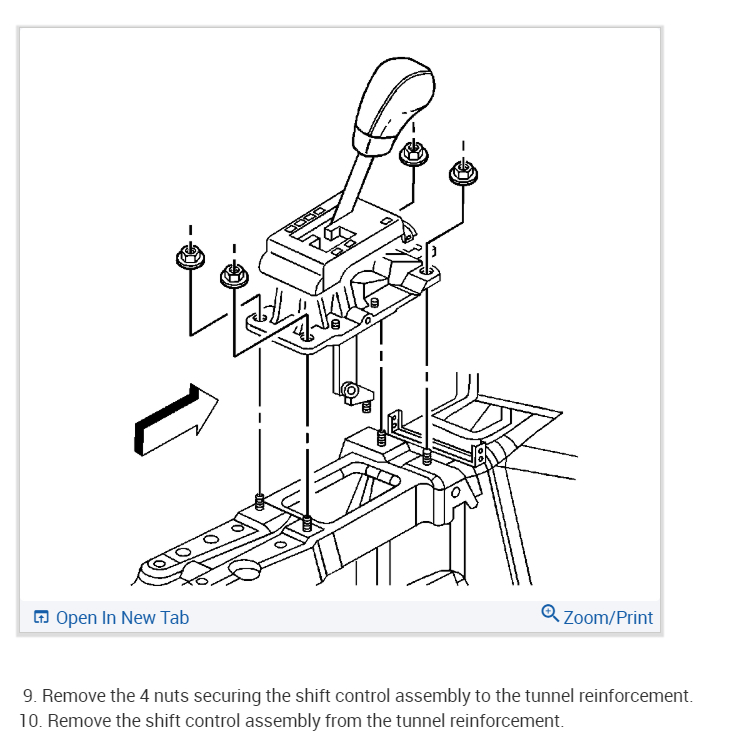 Open In New Tab

Zoom/Print

9. Remove the 4 nuts securing the shift control assembly to the tunnel reinforcement.
10. Remove the shift control assembly from the tunnel reinforcement.