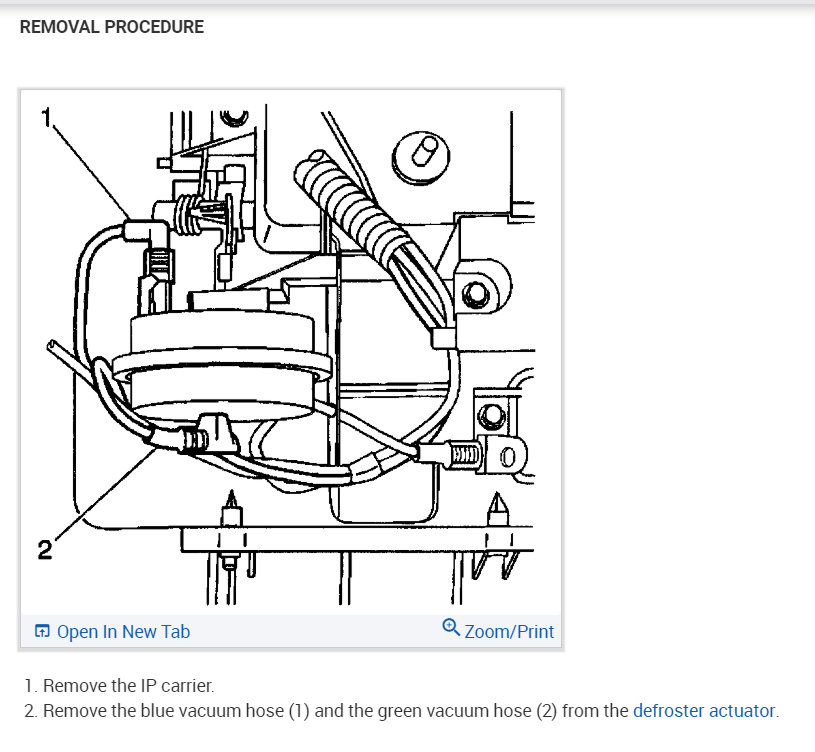 REMOVAL PROCEDURE

1

2

Open In New Tab

Zoom/Print

1. Remove the IP carrier.
2. Remove the blue vacuum hose (1) and the green vacuum hose (2) from the defroster actuator.