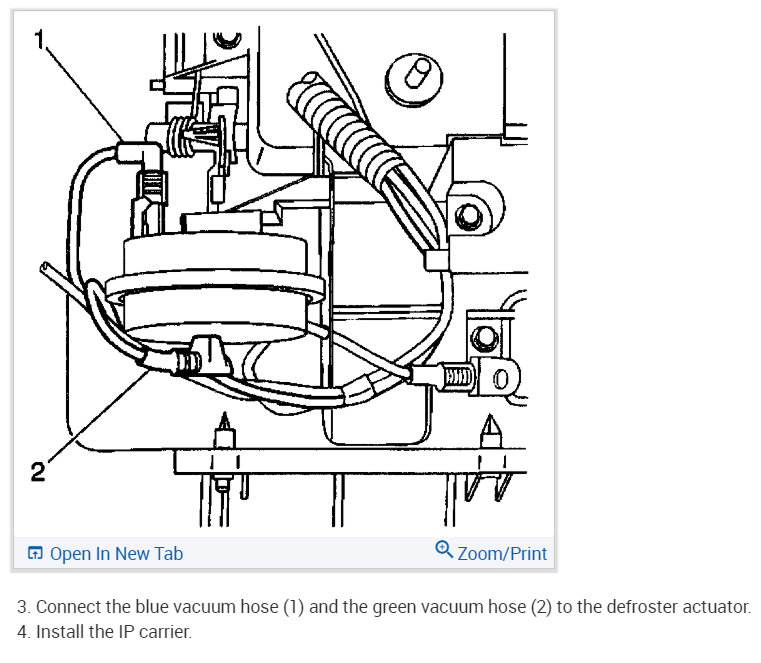 1

2

Open In New Tab

Zoom/Print

3. Connect the blue vacuum hose (1) and the green vacuum hose (2) to the defroster actuator.

4. Install the IP carrier.