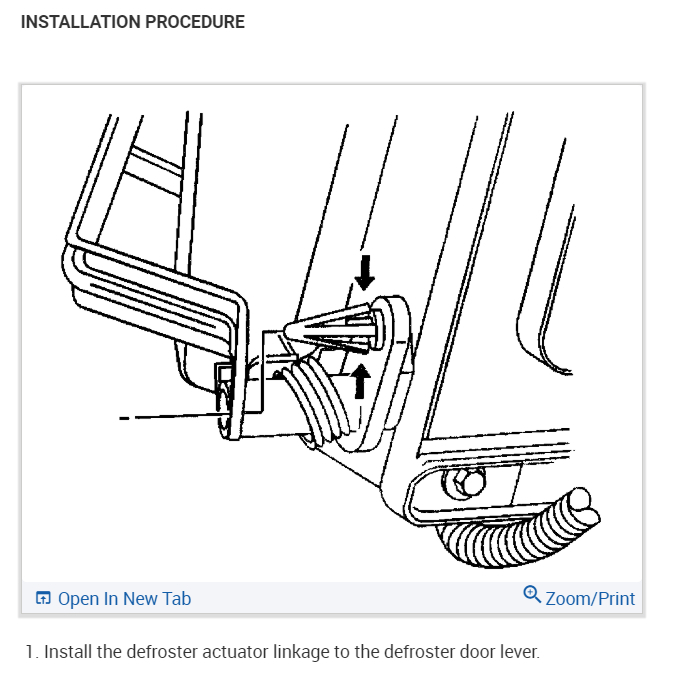 INSTALLATION PROCEDURE

Open In New Tab

Zoom/Print

1. Install the defroster actuator linkage to the defroster door lever.