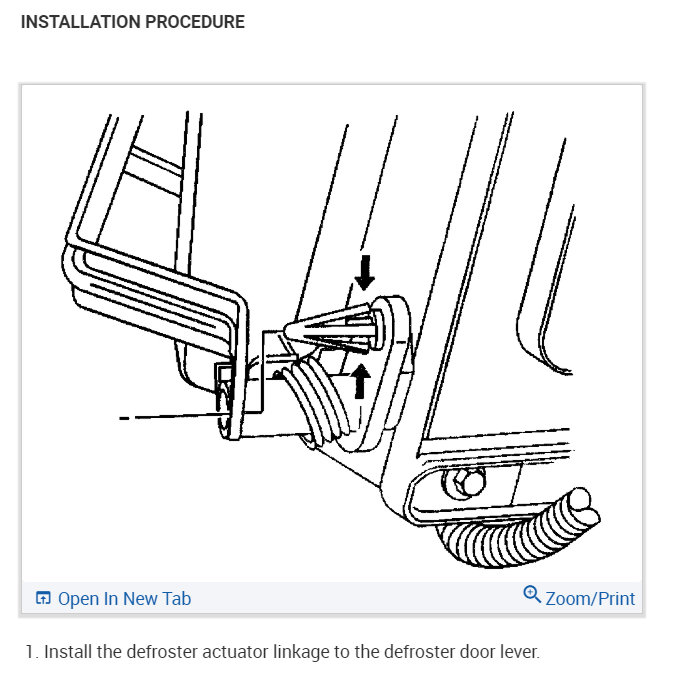 INSTALLATION PROCEDURE

Open In New Tab

Zoom/Print

1. Install the defroster actuator linkage to the defroster door lever.