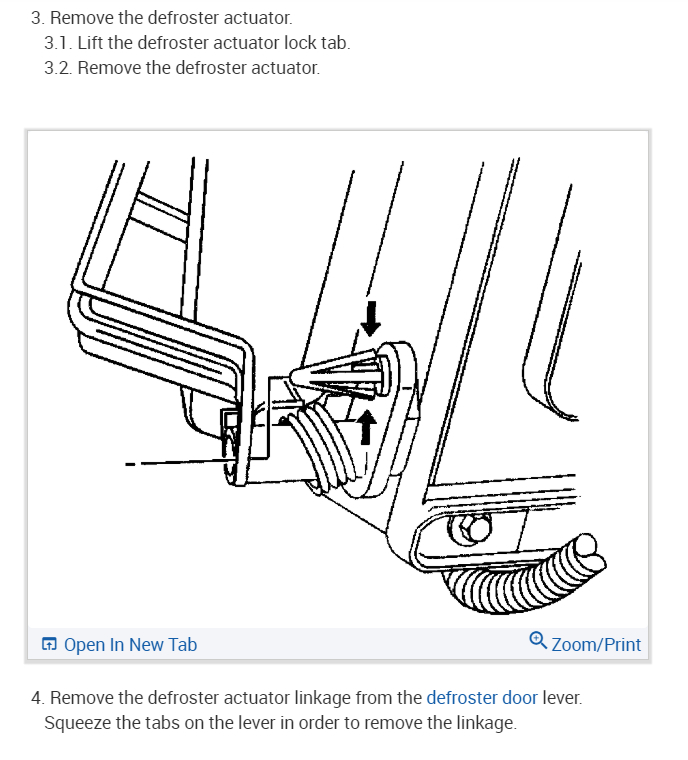 3. Remove the defroster actuator.
3.1. Lift the defroster actuator lock tab.
3.2. Remove the defroster actuator.

Open In New Tab

Zoom/Print

4. Remove the defroster actuator linkage from the defroster door lever. Squeeze the tabs on the lever in order to remove the linkage.