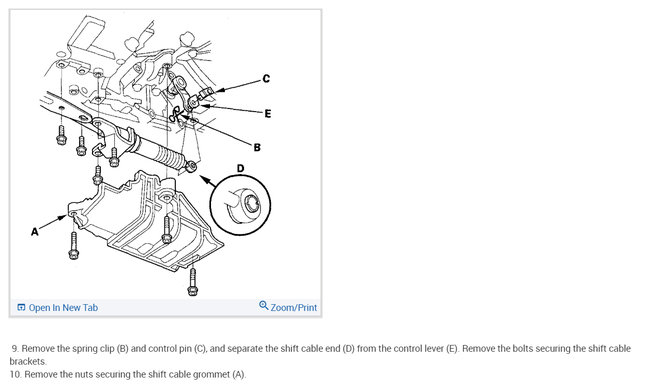 C

E

B

D

A

Open In New Tab

Zoom/Print

9. Remove the spring clip (B) and control pin (C), and separate the shift cable end (D) from the control lever (E). Remove the bolts securing the shift cable brackets.
10. Remove the nuts securing the shift cable grommet (A).