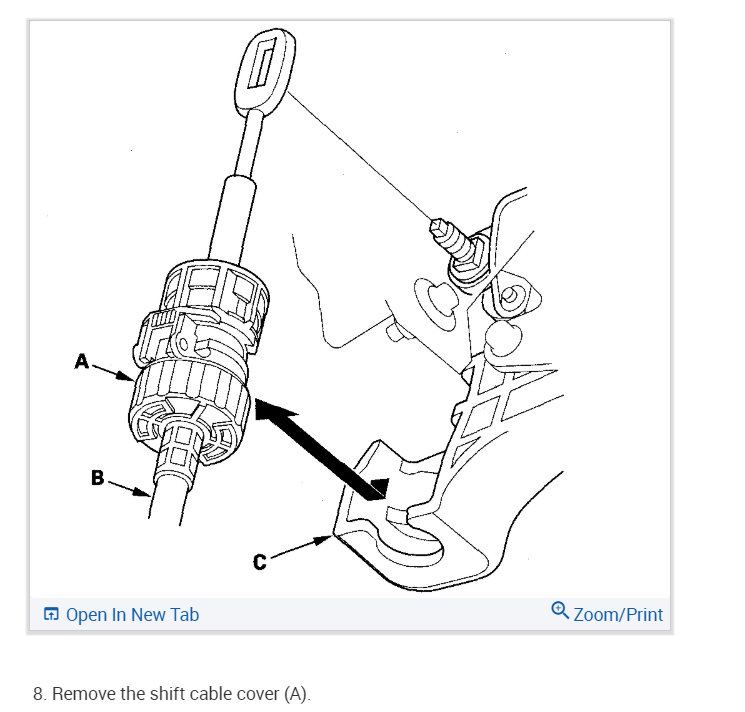 A
B
C

Open In New Tab
Zoom/Print

8. Remove the shift cable cover (A).