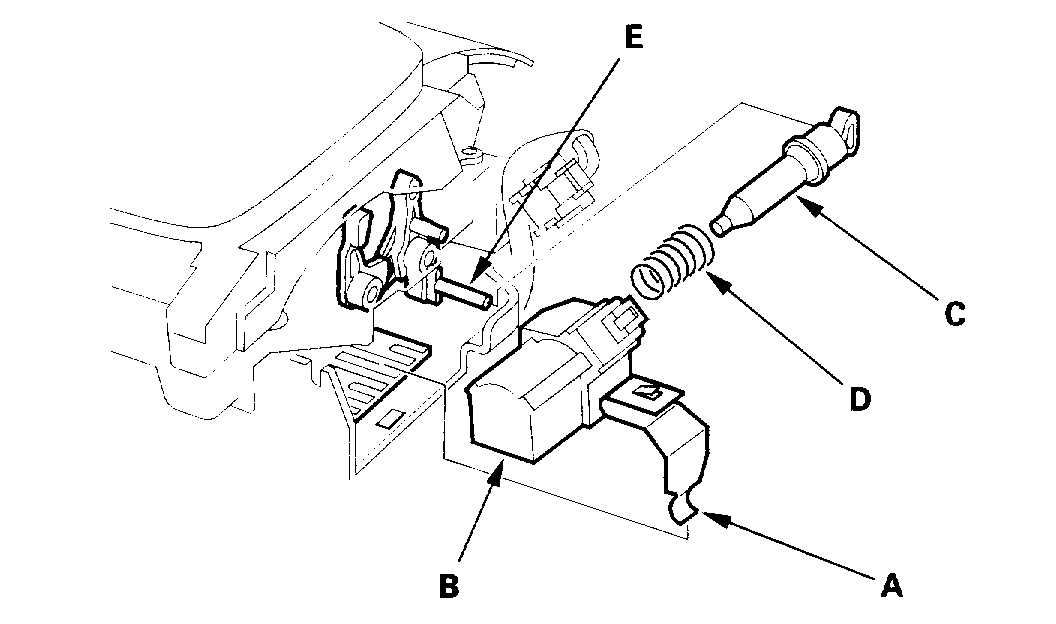 E
C
D
B
A