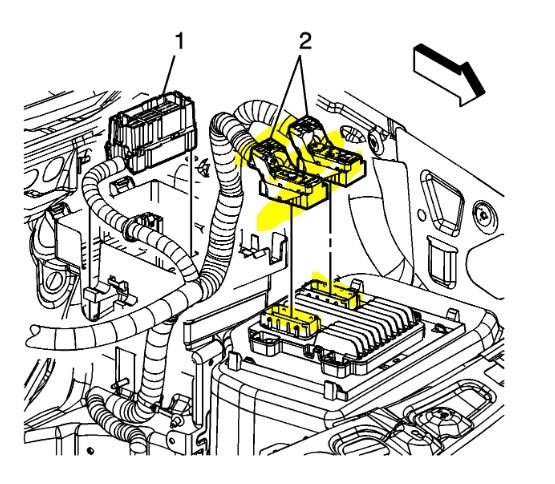 1
2