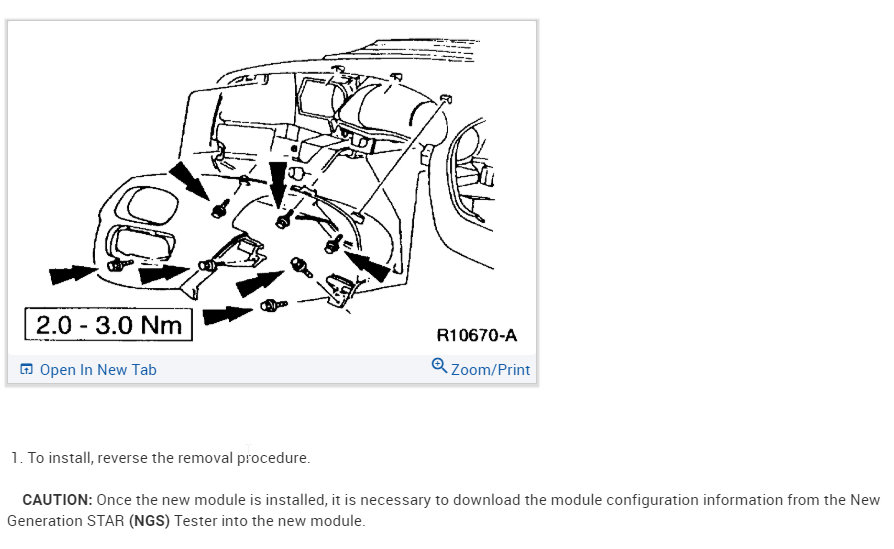 2.0 - 3.0 Nm

R10670-A

Open In New Tab

Zoom/Print

1. To install, reverse the removal procedure.

CAUTION: Once the new module is installed, it is necessary to download the module configuration information from the New Generation STAR (NGS) Tester into the new module.